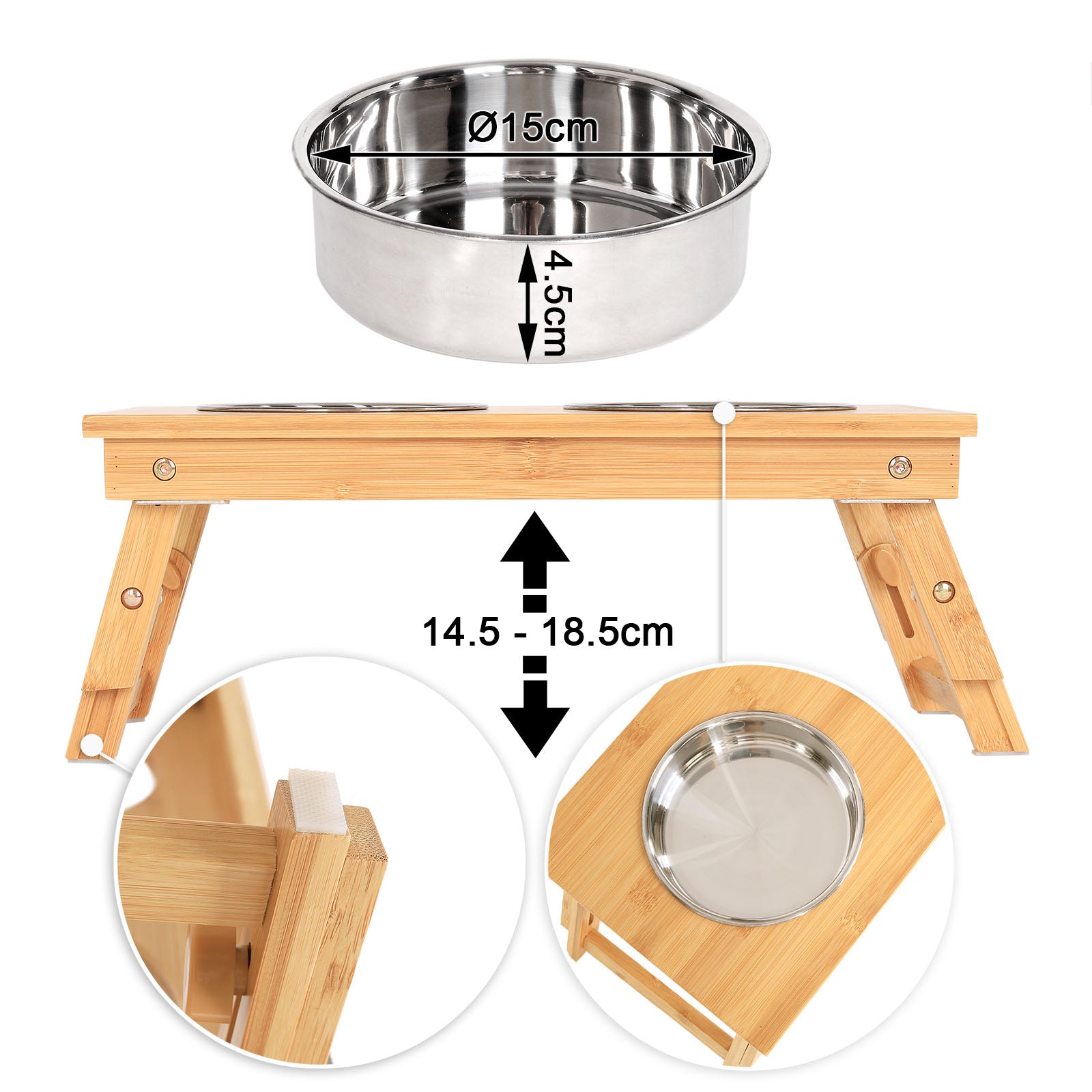 Ø15cm

4.5cm

14.5 - 18.5cm